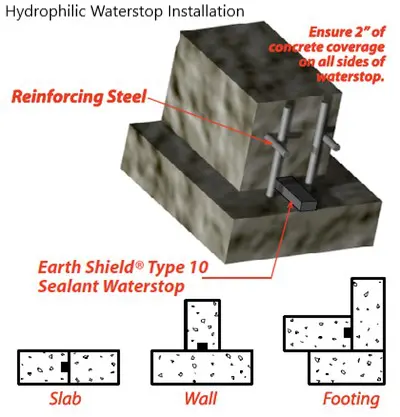 Hydrophilic Waterstop Installation

Ensure 2" of concrete coverage on all sides of waterstop.

Reinforcing Steel

Earth Shield® Type 10 Sealant Waterstop

Slab

Wall

Footing